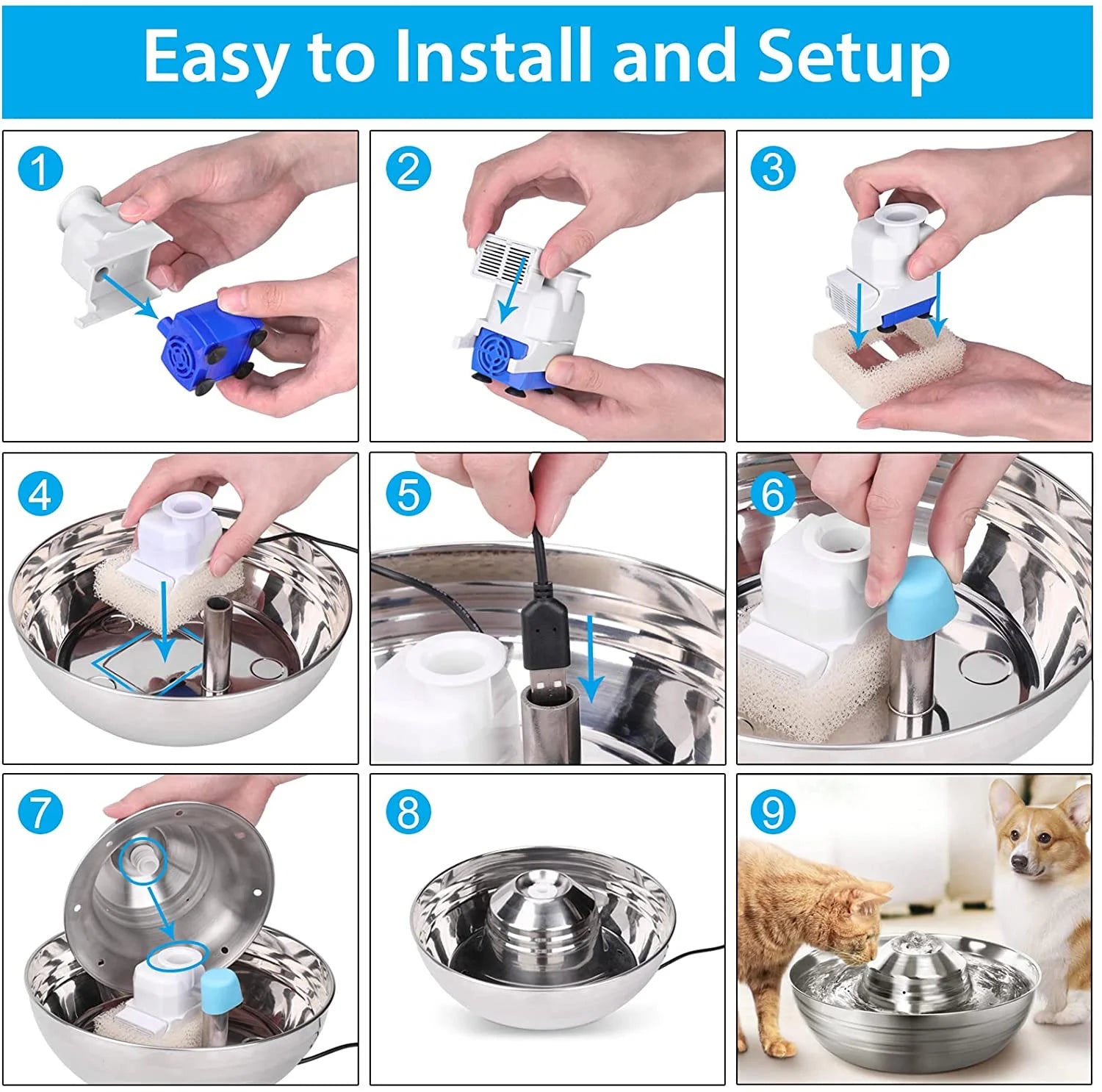 Easy to Install and Setup

1

2

3

4

5

6

7

8

9