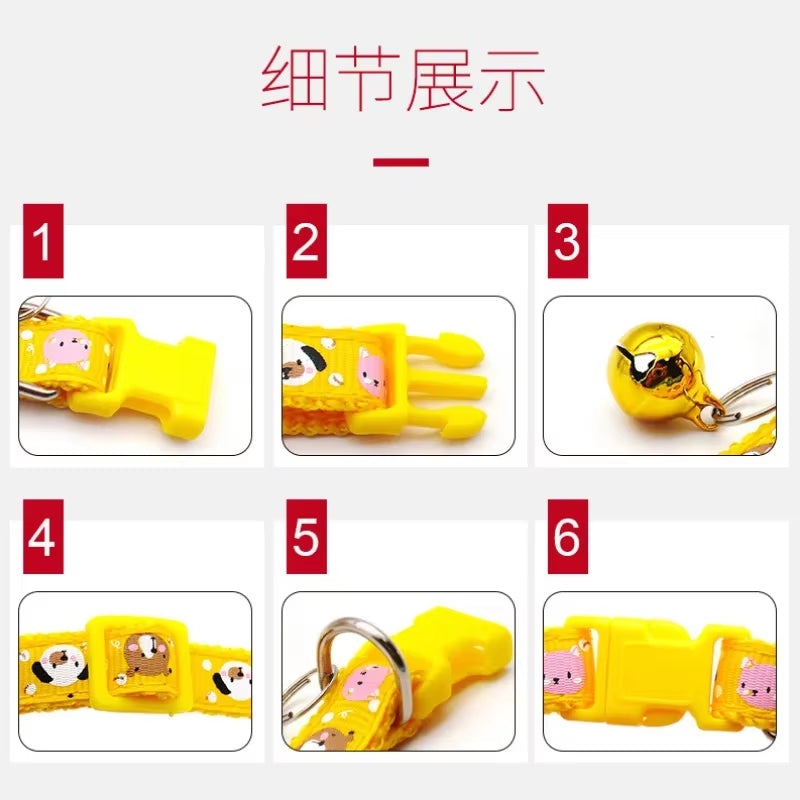 细节展示

1

2

3

4

5

6