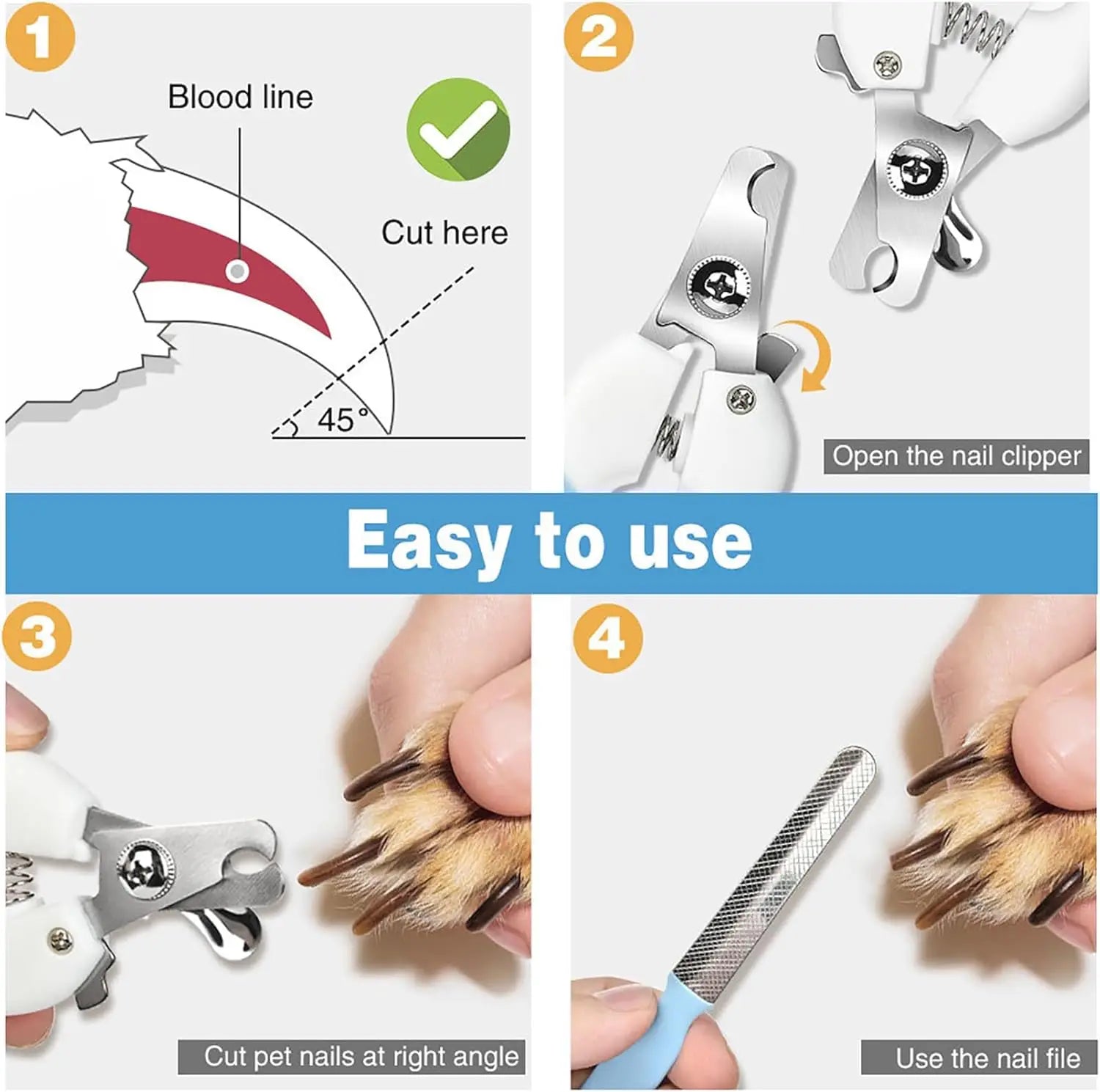 1

Blood line

Cut here

45°

2

Open the nail clipper

Easy to use

3

Cut pet nails at right angle

4

Use the nail file