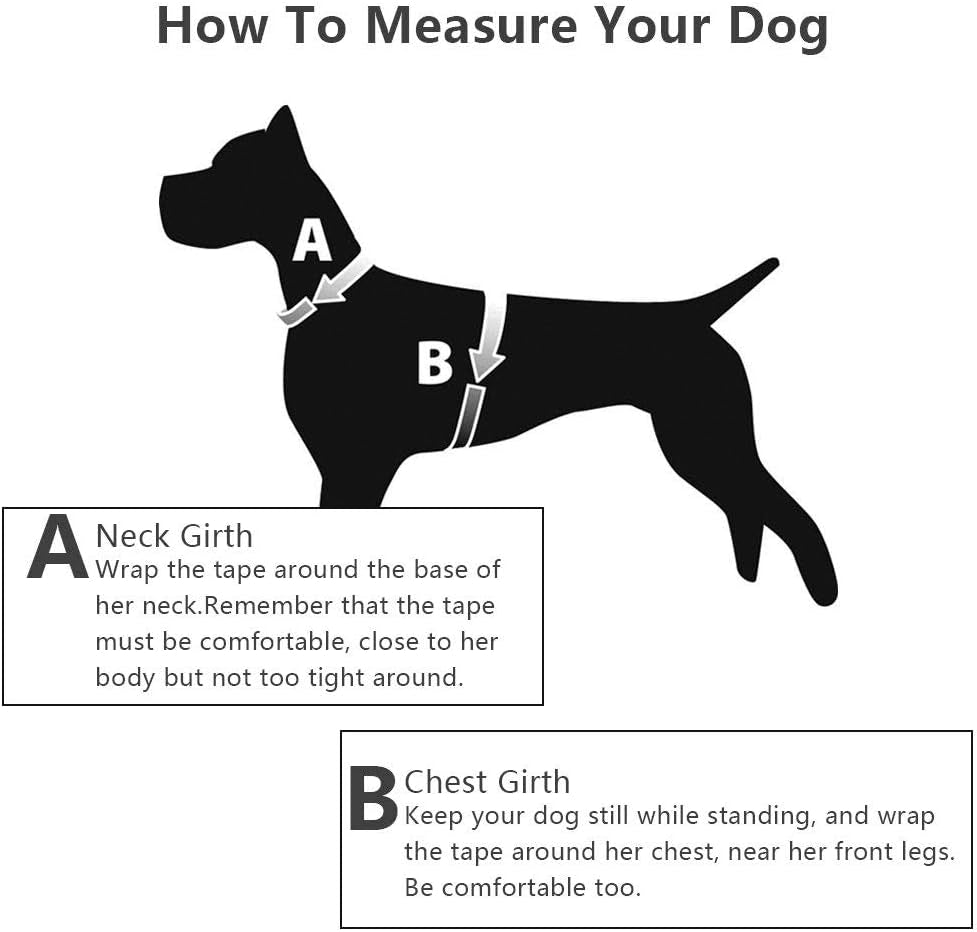 How To Measure Your Dog

A

B

A Neck Girth
Wrap the tape around the base of her neck.Remember that the tape must be comfortable, close to her body but not too tight around.

B Chest Girth
Keep your dog still while standing, and wrap the tape around her chest, near her front legs. Be comfortable too.